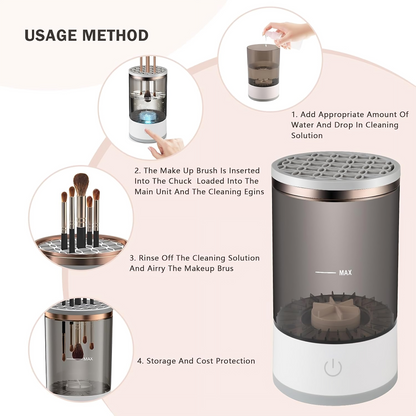 USAGE METHOD

1. Add Appropriate Amount Of Water And Drop In Cleaning Solution

2. The Make Up Brush Is Inserted Into The Chuck Loaded Into The Main Unit And The Cleaning Egins

3. Rinse Off The Cleaning Solution And Airry The Makeup Brus

MAX

MAX

4. Storage And Cost Protection